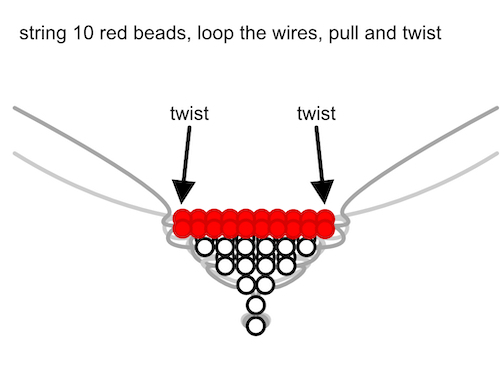 string 10 red beads, loop the wires, pull and twist

twist

twist